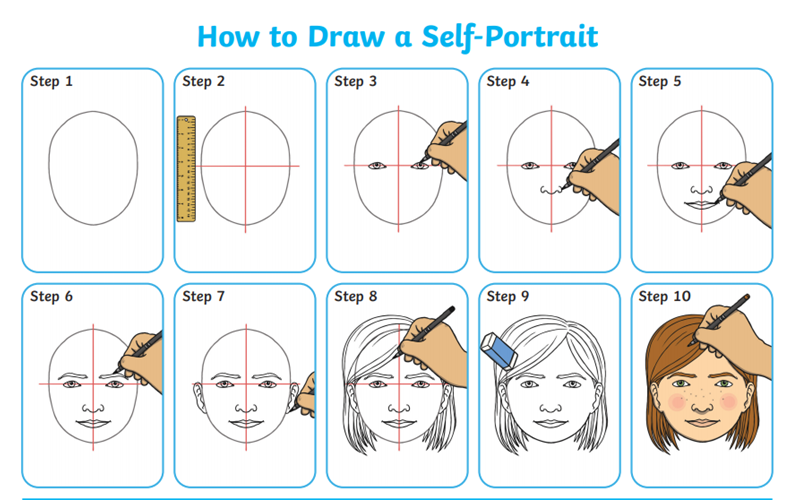 How to Draw a Self-Portrait

Step 1

Step 2

Step 3

Step 4

Step 5

Step 6

Step 7

Step 8

Step 9

Step 10